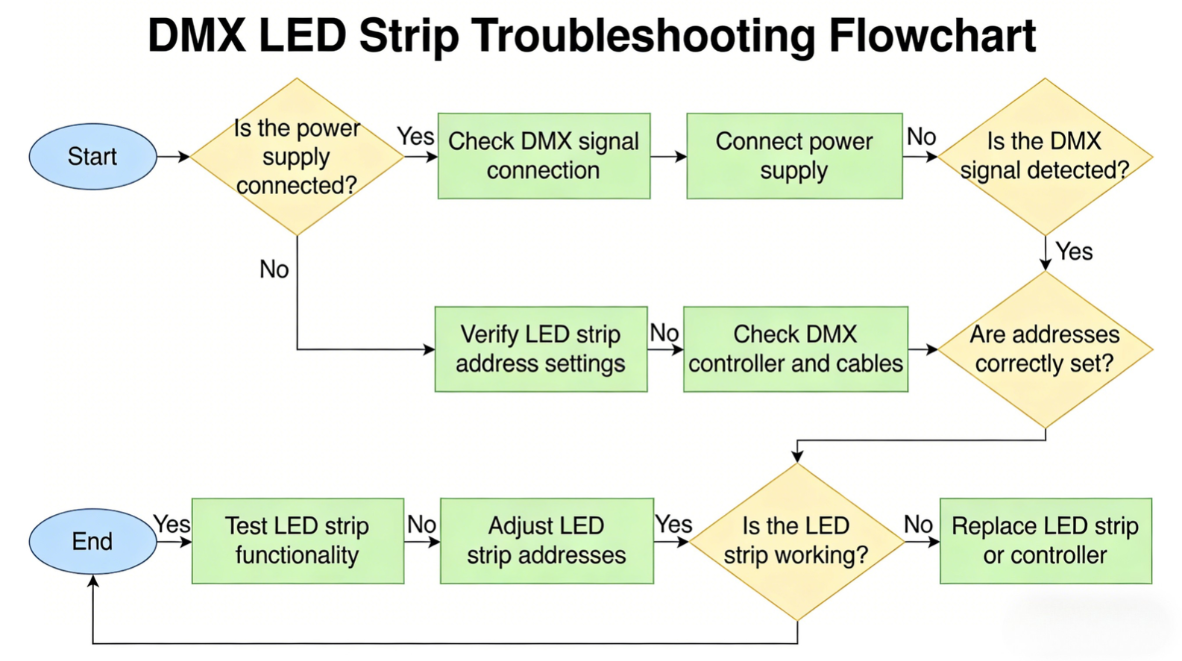 DMX LED Strip Troubleshooting Flowchart

Start

Is the power supply connected?

Yes

Check DMX signal connection

Connect power supply

No

Is the DMX signal detected?

Yes

No

Verify LED strip address settings

No

Check DMX controller and cables

Are addresses correctly set?

End

Yes

Test LED strip functionality

No

Adjust LED strip addresses

Yes

Is the LED strip working?

No

Replace LED strip or controller